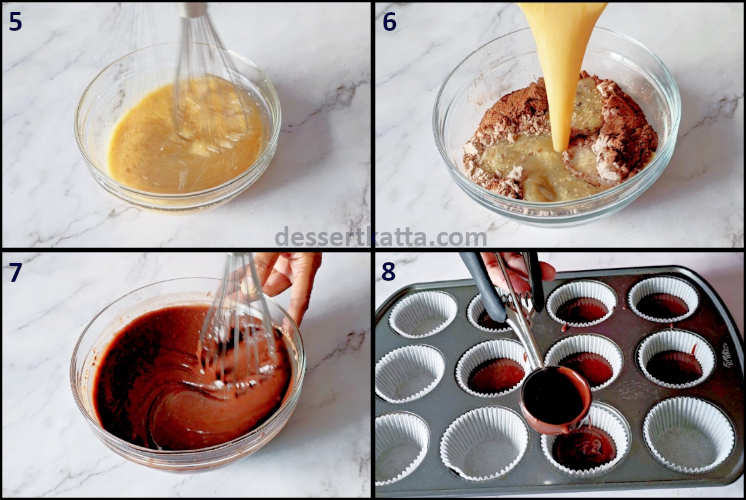 5

6

dessertkatta.com

7

8