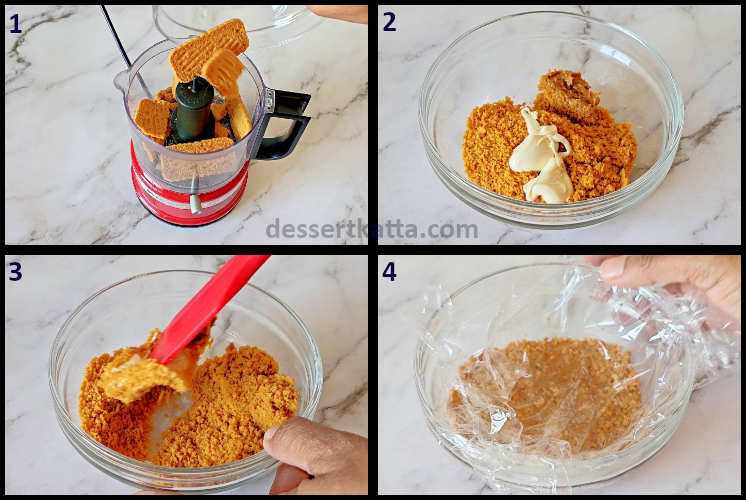 1
2
dessertkatta.com
3
4